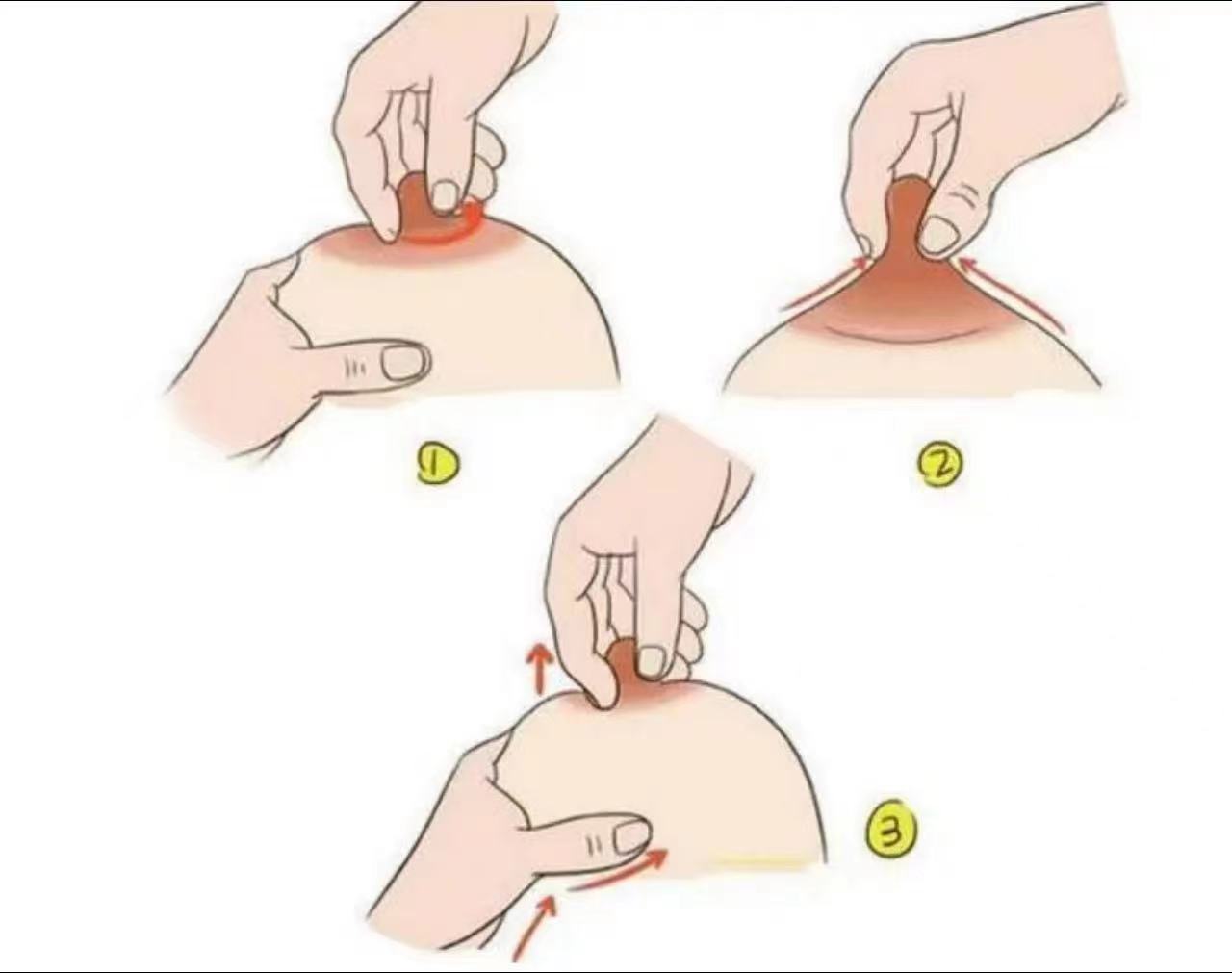 ①

②

③