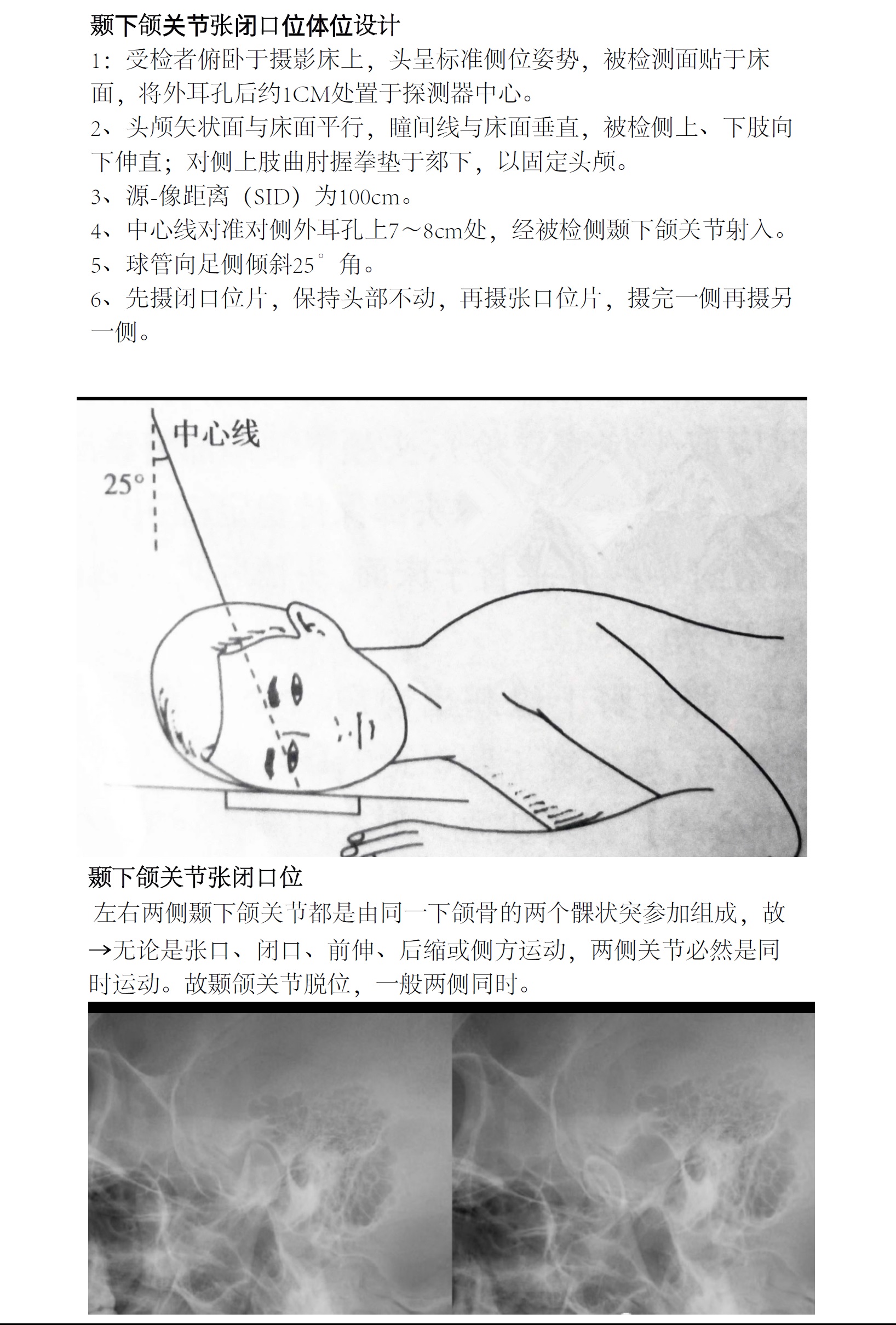 颞下颌关节张闭口位体位设计

1：受检者俯卧于摄影床上，头呈标准侧位姿势，被检测面贴于床面，将外耳孔后约1CM处置于探测器中心。

2、头颅矢状面与床面平行，瞳间线与床面垂直，被检侧上、下肢向下伸直；对侧上肢曲肘握拳垫于颏下，以固定头颅。

3、源-像距离（SID）为100cm。

4、中心线对准对侧外耳孔上7～8cm处，经被检侧颞下颌关节射入。

5、球管向足侧倾斜25°角。

6、先摄闭口位片，保持头部不动，再摄张口位片，摄完一侧再摄另一侧。

中心线

25°

颞下颌关节张闭口位

左右两侧颞下颌关节都是由同一下颌骨的两个髁状突参加组成，故→无论是张口、闭口、前伸、后缩或侧方运动，两侧关节必然是同时运动。故颞颌关节脱位，一般两侧同时。